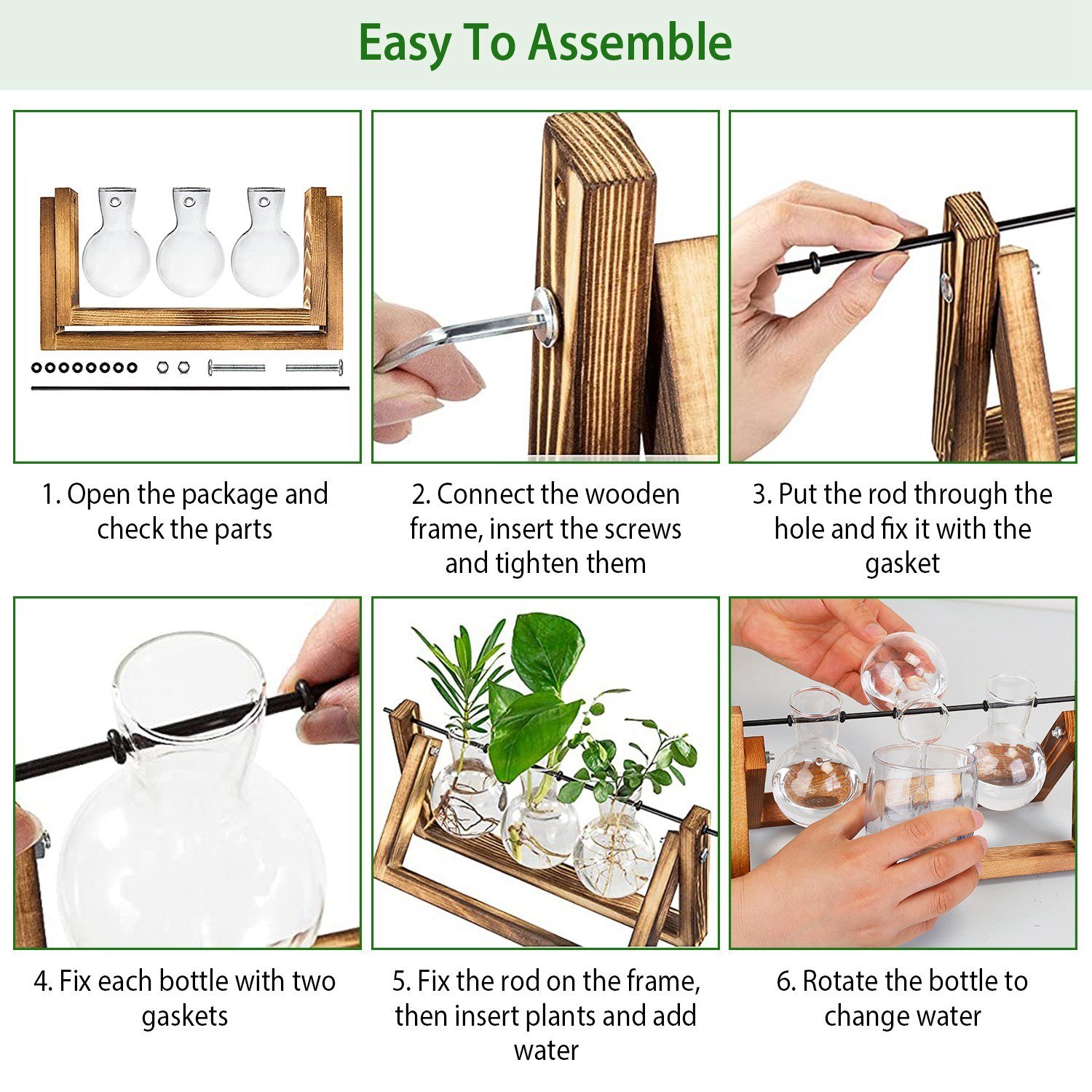 Easy To Assemble

1. Open the package and check the parts

2. Connect the wooden frame, insert the screws and tighten them

3. Put the rod through the hole and fix it with the gasket

4. Fix each bottle with two gaskets

5. Fix the rod on the frame, then insert plants and add water

6. Rotate the bottle to change water